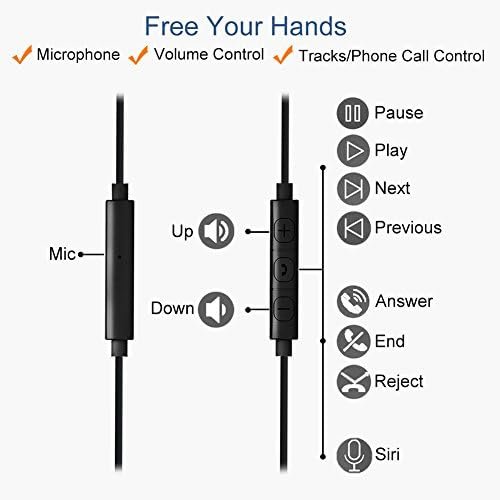 Free Your Hands

✓ Microphone ✓ Volume Control ✓ Tracks/Phone Call Control

Mic

Up

Down

Pause

Play

Next

Previous

Answer

End

Reject

Siri