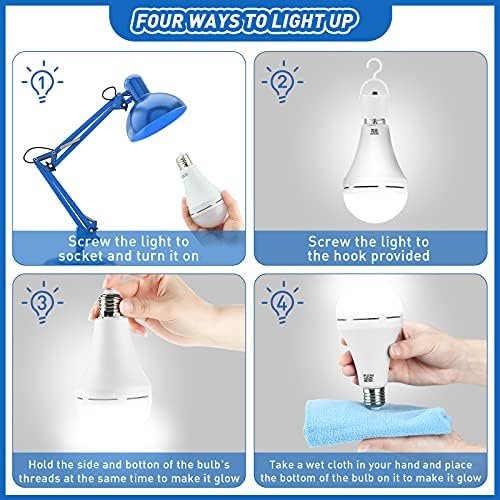 FOUR WAYS TO LIGHT UP

1

Screw the light to socket and turn it on

2

Screw the light to the hook provided

3

Hold the side and botton of the bulb's threads at the same time to make it glow

4

Take a wet cloth in your hand and place the bottom of the bulb on it to make it glow