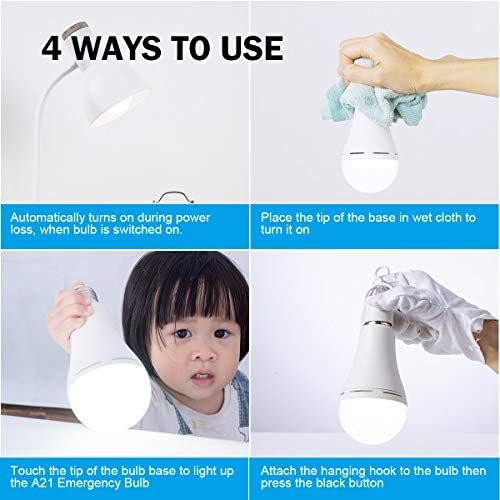 4 WAYS TO USE

Automatically turns on during power loss, when bulb is switched on.

Place the tip of the base in wet cloth to turn it on

Touch the tip of the bulb base to light up the A21 Emergency Bulb

Attach the hanging hook to the bulb then press the black button