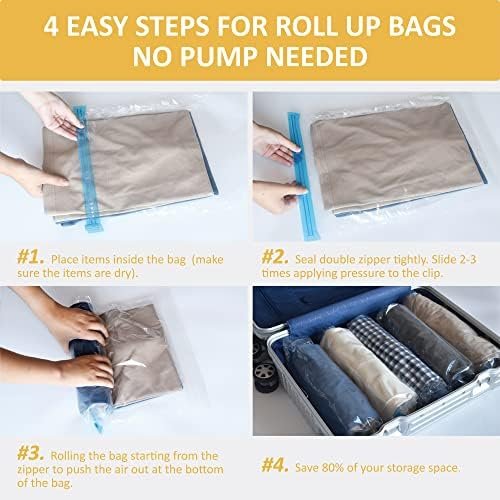 4 EASY STEPS FOR ROLL UP BAGS
NO PUMP NEEDED

#1. Place items inside the bag (make sure the items are dry).

#2. Seal double zipper tightly. Slide 2-3 times applying pressure to the clip.

#3. Rolling the bag starting from the zipper to push the air out at the bottom of the bag.

#4. Save 80% of your storage space.