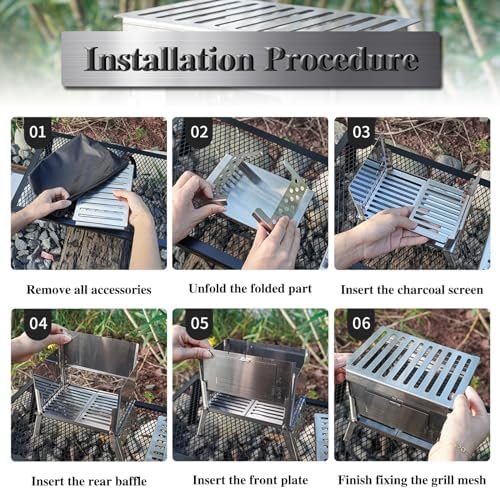 Installation Procedure

01

Remove all accessories

02

Unfold the folded part

03

Insert the charcoal screen

04

Insert the rear baffle

05

Insert the front plate

06

Finish fixing the grill mesh