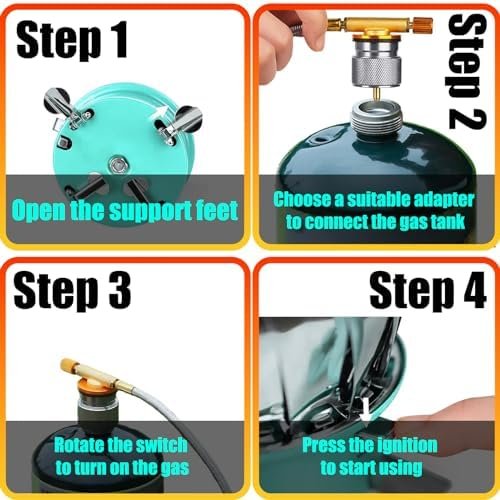 Step 1

Open the support feet

Step 2

Choose a suitable adapter to connect the gas tank

Step 3

Rotate the switch to turn on the gas

Step 4

Press the ignition to start using