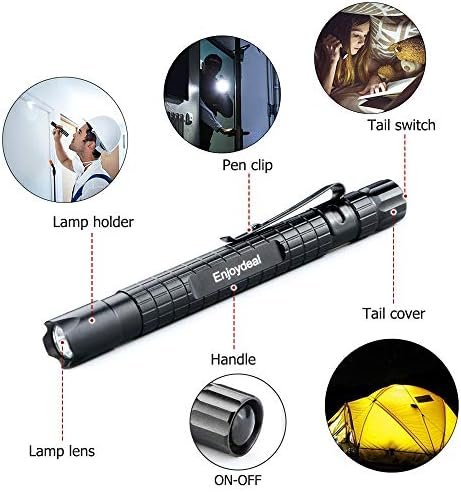 Tail switch

Pen clip

Lamp holder

Enjoydeal

Tail cover

Handle

Lamp lens

ON-OFF