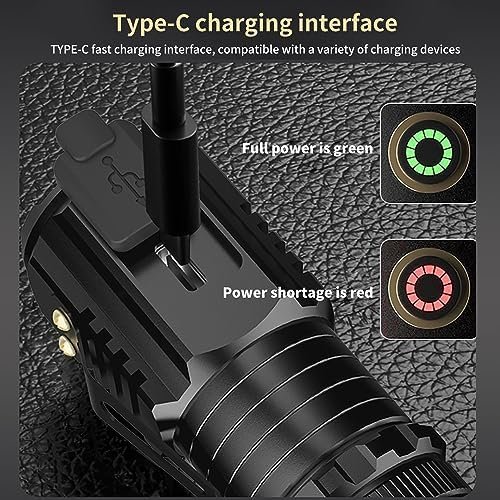 Type-C charging interface

TYPE-C fast charging interface, compatible with a variety of charging devices

Full power is green

Power shortage is red