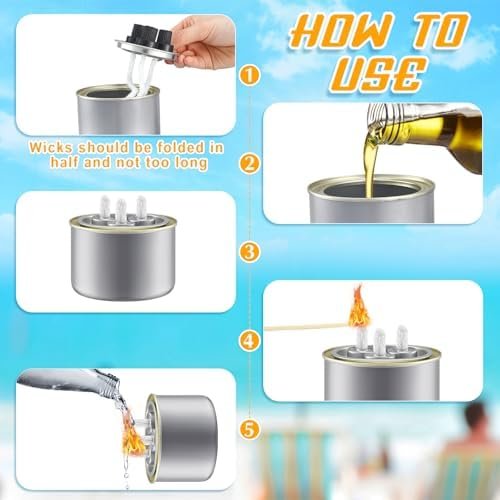 HOW TO USE

1

Wicks should be folded in half and not too long

2

3

4

5