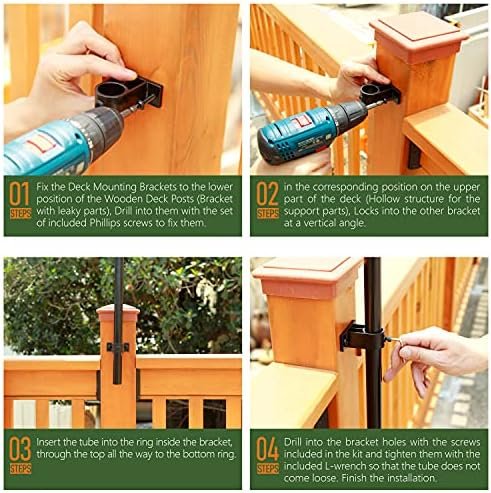 01
STEPS
Fix the Deck Mounting Brackets to the lower position of the Wooden Deck Posts (Bracket with leaky parts), Drill into them with the set of included Phillips screws to fix them.

02
STEPS
in the corresponding position on the upper part of the deck (Hollow structure for the support parts), Locks into the other bracket at a vertical angle.

03
STEPS
Insert the tube into the ring inside the bracket, through the top all the way to the bottom ring.

04
STEPS
Drill into the bracket holes with the screws included in the kit and tighten them with the included L-wrench so that the tube does not come loose. Finish the installation.