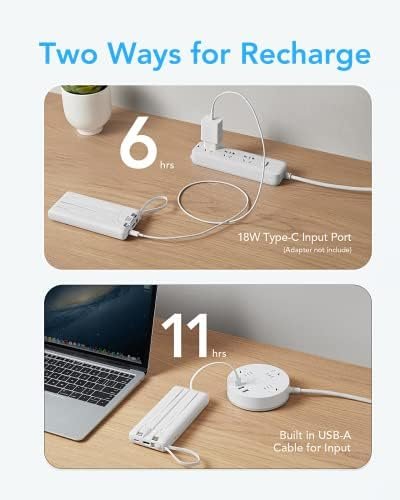 Two Ways for Recharge

6 hrs

18W Type-C Input Port
(Adapter not include)

11 hrs

Built in USB-A Cable for Input