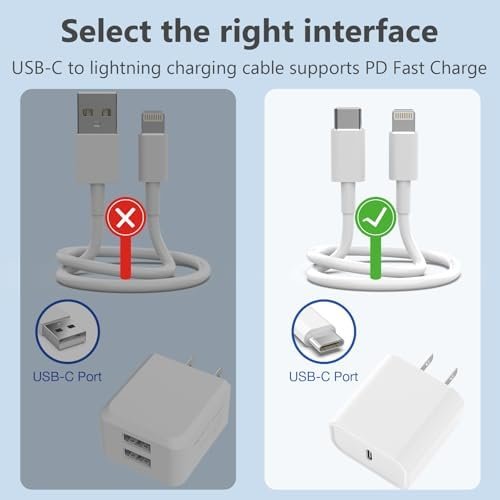 Select the right interface

USB-C to lightning charging cable supports PD Fast Charge

USB-C Port

USB-C Port